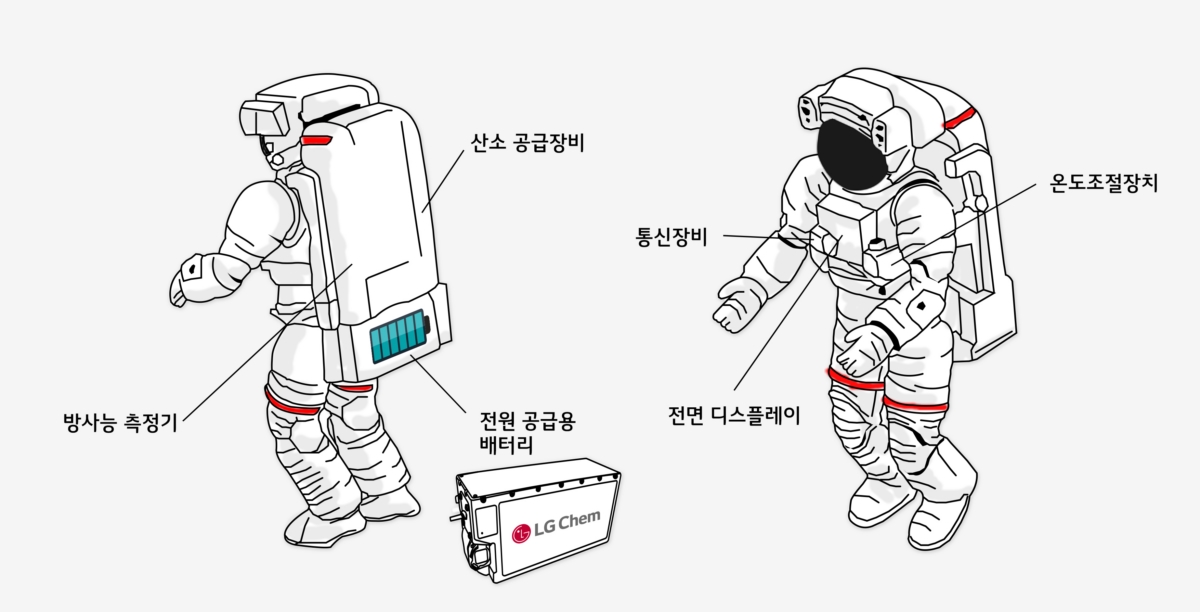 산소 공급장비

방사능 측정기

전원 공급용 배터리

LG Chem

온도조절장치

통신장비

전면 디스플레이