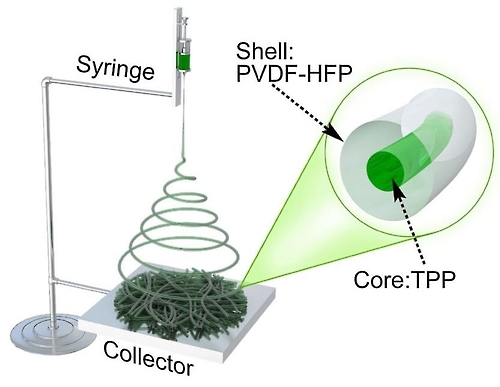 Syringe

Shell:
PVDF-HFP

Core:TPP

Collector