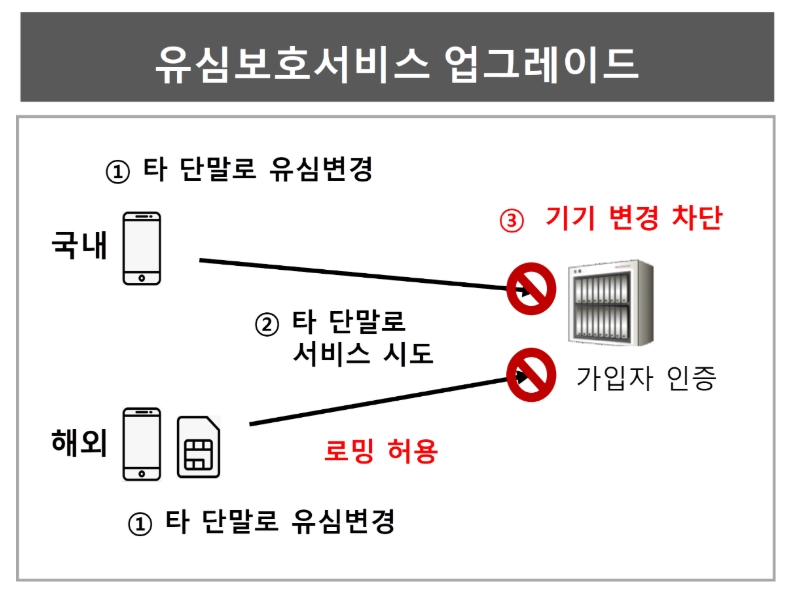 유심보호서비스 업그레이드

① 타 단말로 유심변경

국내

③ 기기 변경 차단

② 타 단말로 서비스 시도

가입자 인증

해외

로밍 허용

① 타 단말로 유심변경